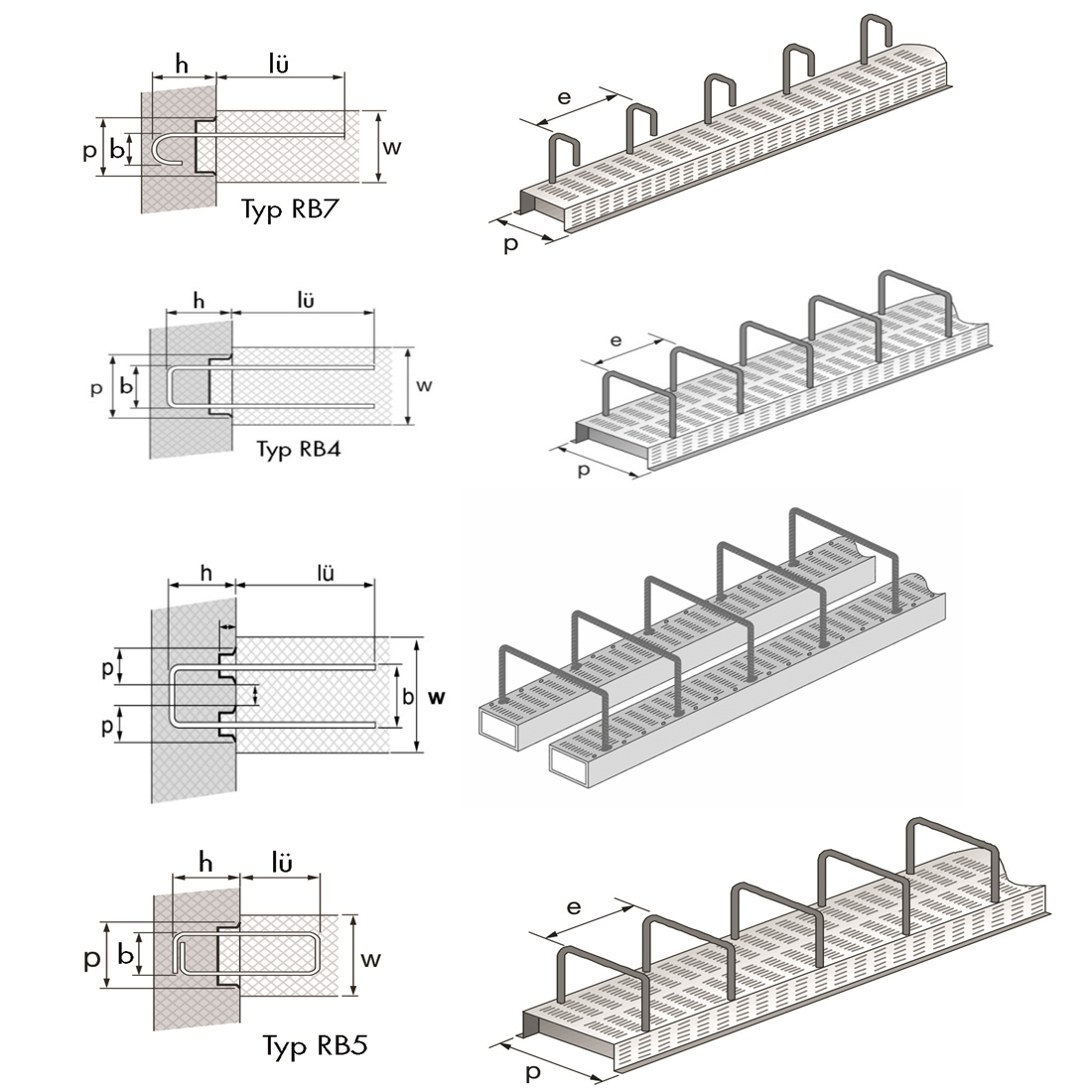 h
lü
p
b
w
Typ RB7
e
p

h
lü
p
b
w
Typ RB4
e
p

h
lü
p
p
b
w

h
lü
p
b
w
Typ RB5
e
p